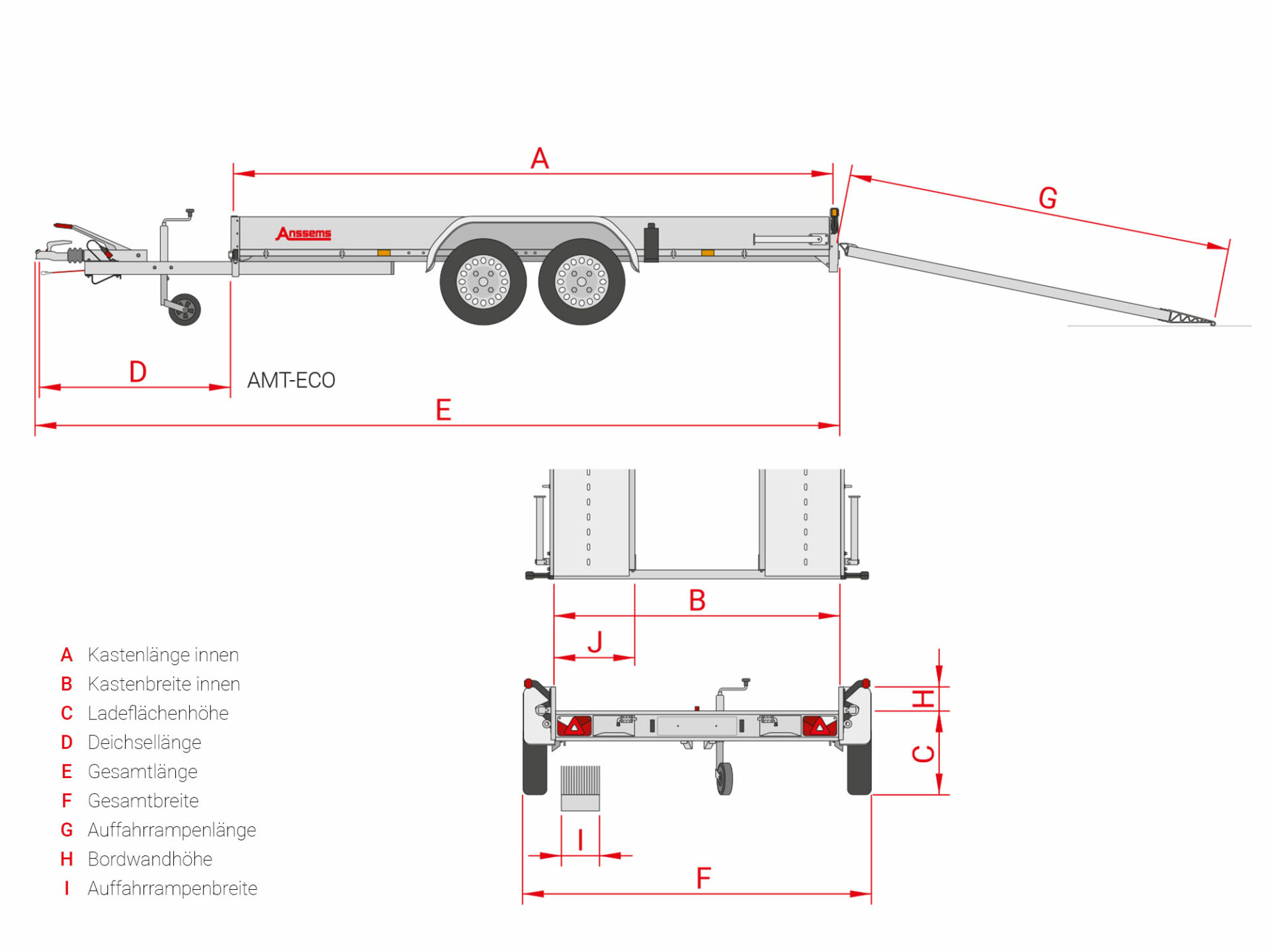 A

G

Anssems

D

AMT-ECO

E

B

J

H

C

I

F

A Kastenlänge innen
B Kastenbreite innen
C Ladeflächenhöhe
D Deichsellänge
E Gesamtlänge
F Gesamtbreite
G Auffahrrampenlänge
H Bordwandhöhe
I Auffahrrampenbreite